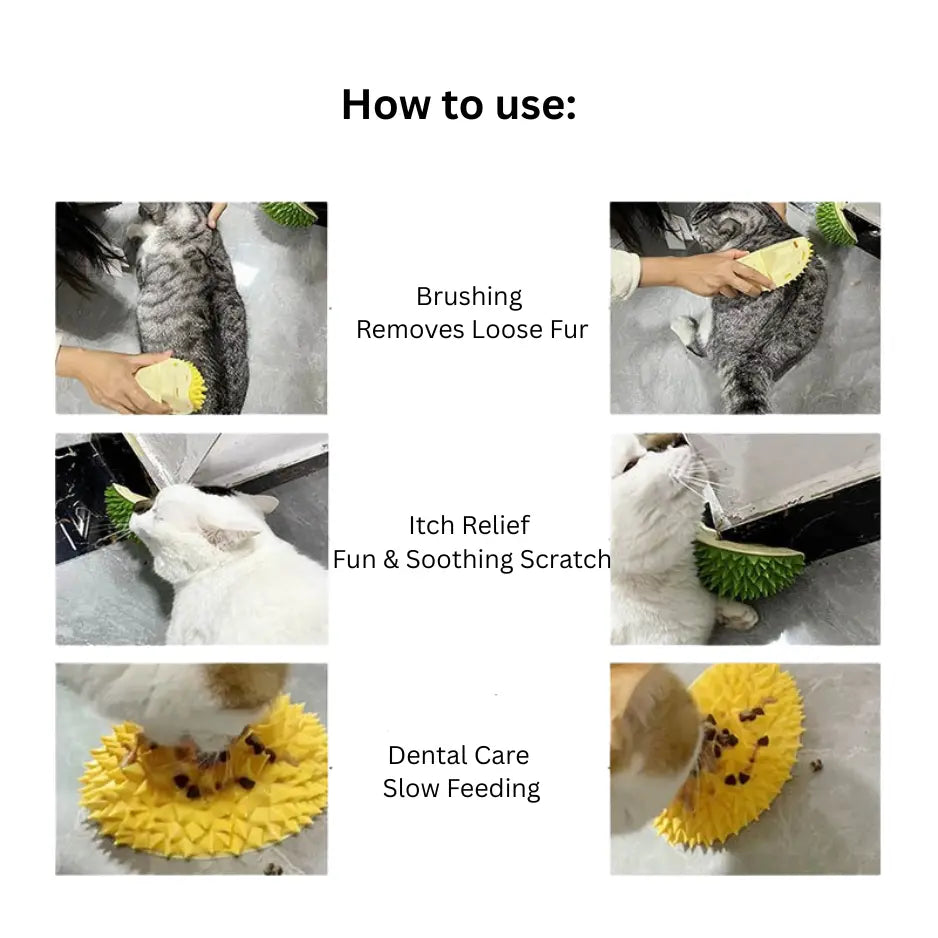 How to use:

Brushing
Removes Loose Fur

Itch Relief
Fun & Soothing Scratch

Dental Care
Slow Feeding