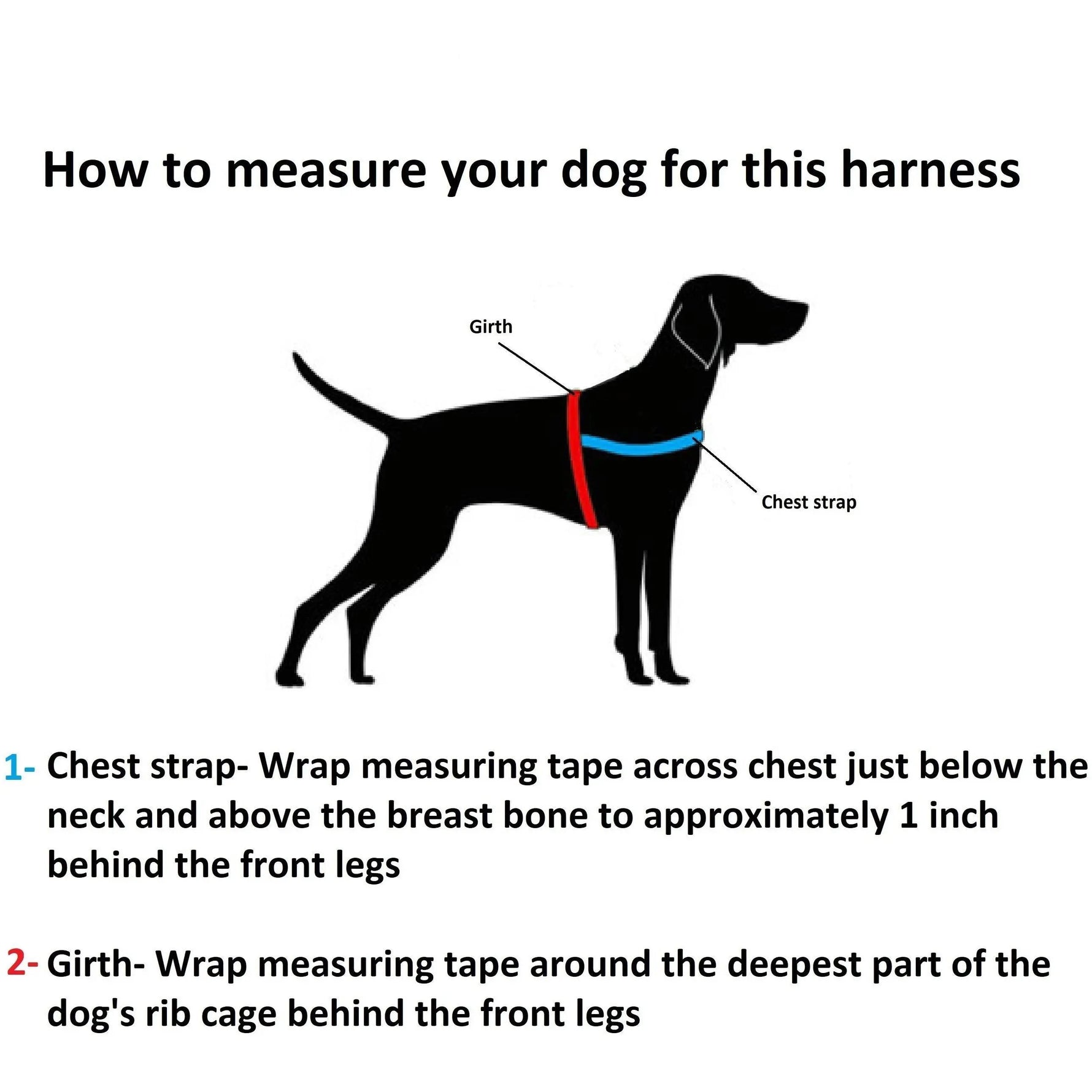 How to measure your dog for this harness

Girth

Chest strap

1- Chest strap- Wrap measuring tape across chest just below the neck and above the breast bone to approximately 1 inch behind the front legs

2- Girth- Wrap measuring tape around the deepest part of the dog's rib cage behind the front legs